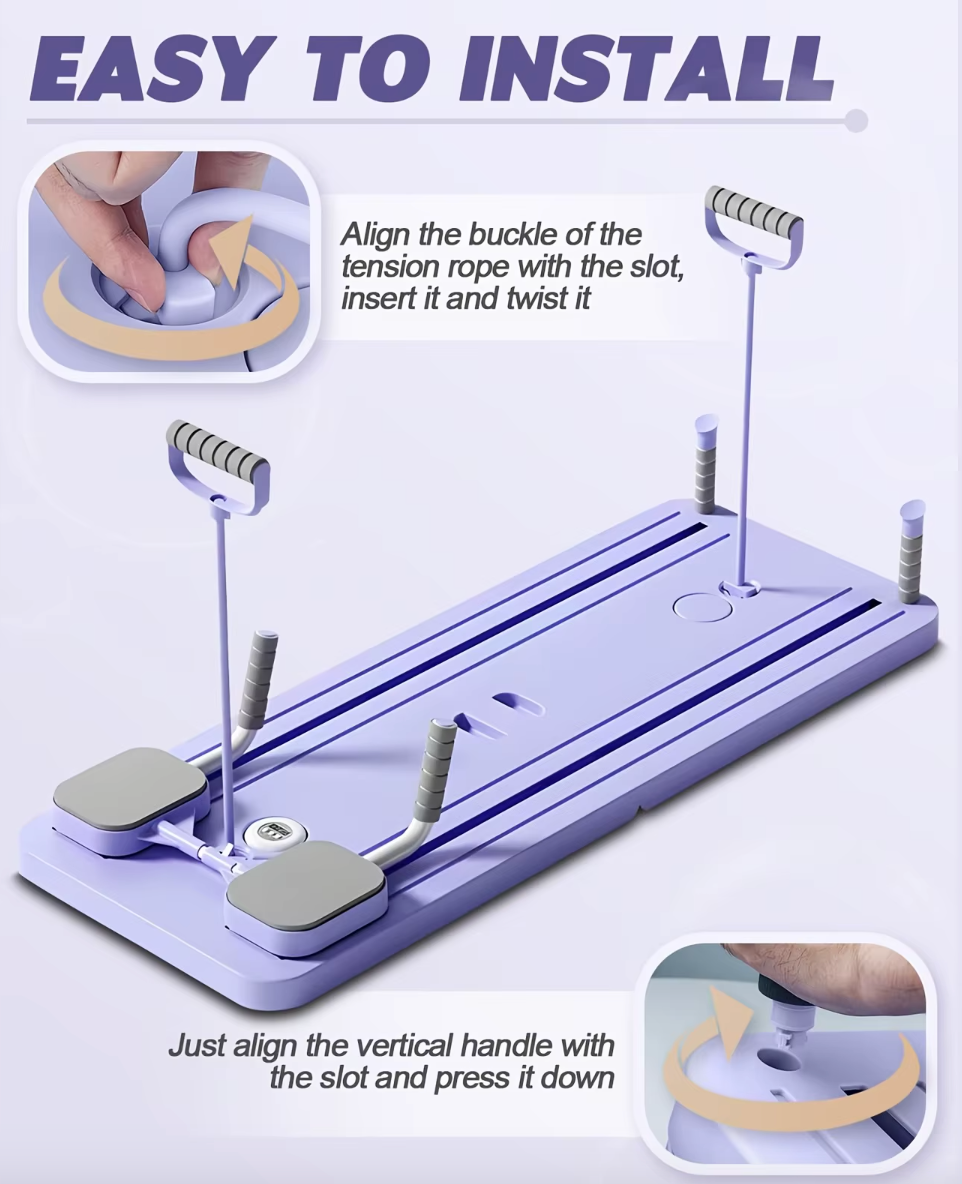 EASY TO INSTALL

Align the buckle of the tension rope with the slot, insert it and twist it

Just align the vertical handle with the slot and press it down